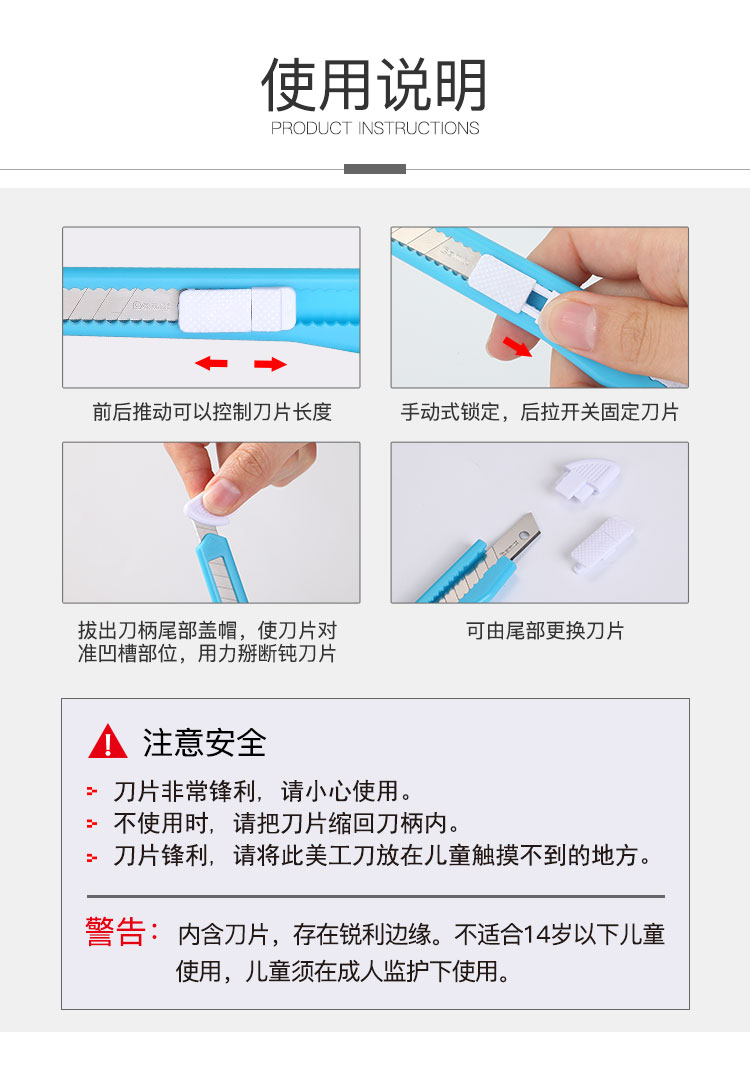 使用说明
PRODUCT INSTRUCTIONS

前后推动可以控制刀片长度

手动式锁定，后拉开关固定刀片

拔出刀柄尾部盖帽，使刀片对准凹槽部位，用力掰断钝刀片

可由尾部更换刀片

注意安全

刀片非常锋利，请小心使用。
不使用时，请把刀片缩回刀柄内。
刀片锋利，请将此美工刀放在儿童触摸不到的地方。

警告：内含刀片，存在锐利边缘。不适合14岁以下儿童使用，儿童须在成人监护下使用。