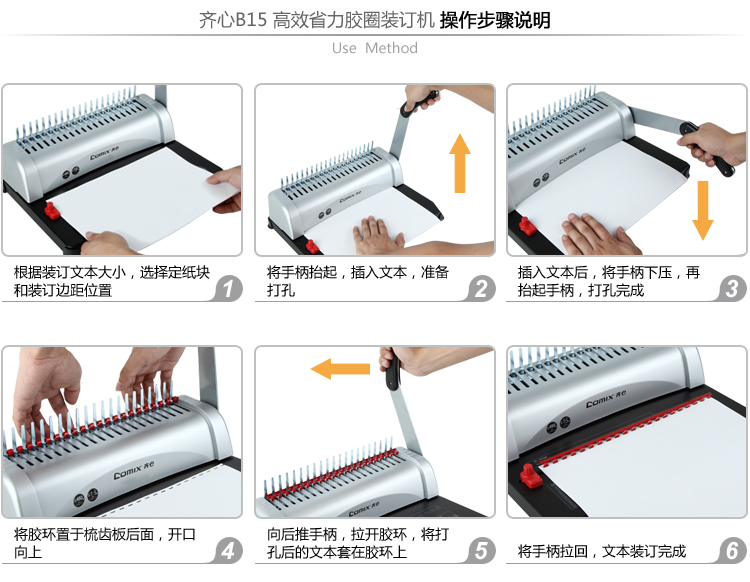 齐心B15 高效省力胶圈装订机 操作步骤说明

Use Method

Comix 齐心

根据装订文本大小，选择定纸块和装订边距位置

1

Comix 齐心

将手柄抬起，插入文本，准备打孔

2

Comix 齐心

插入文本后，将手柄下压，再抬起手柄，打孔完成

3

Comix 齐心

将胶环置于梳齿板后面，开口向上

4

Comix 齐心

向后推手柄，拉开胶环，将打孔后的文本套在胶环上

5

Comix 齐心

将手柄拉回，文本装订完成

6